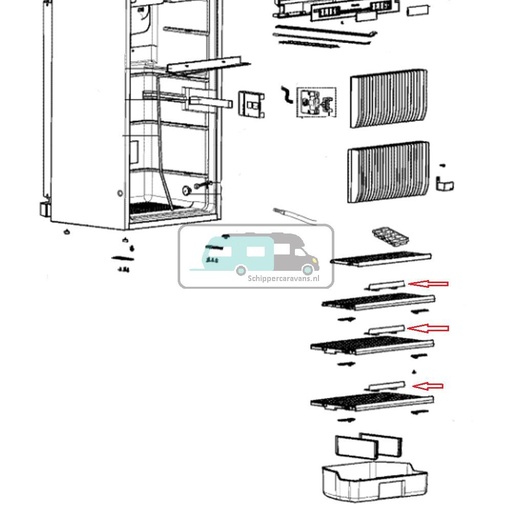 Schippercaravans.nl