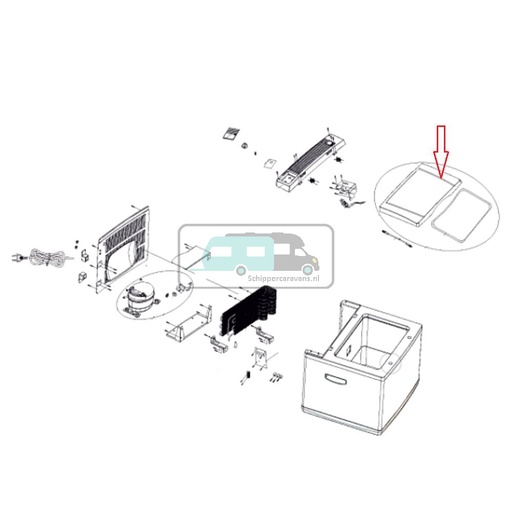 Schippercaravans.nl