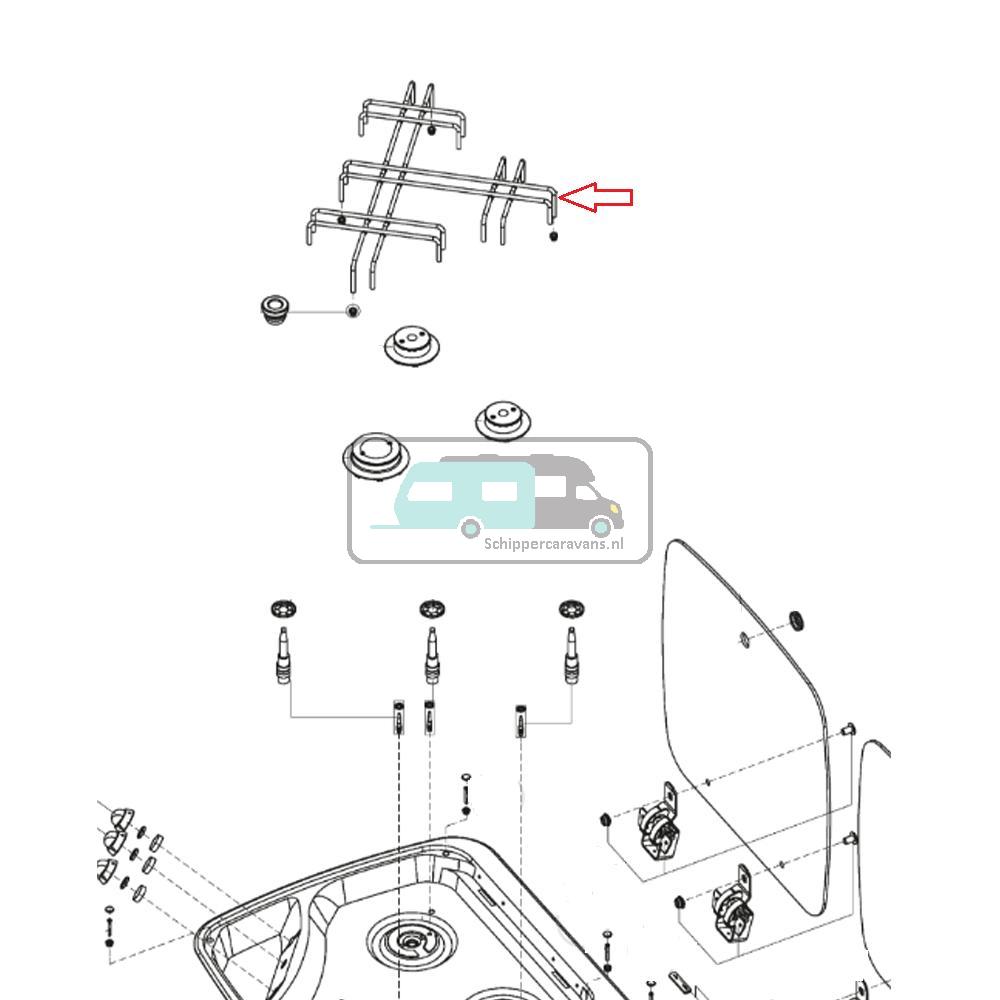 Schippercaravans.nl