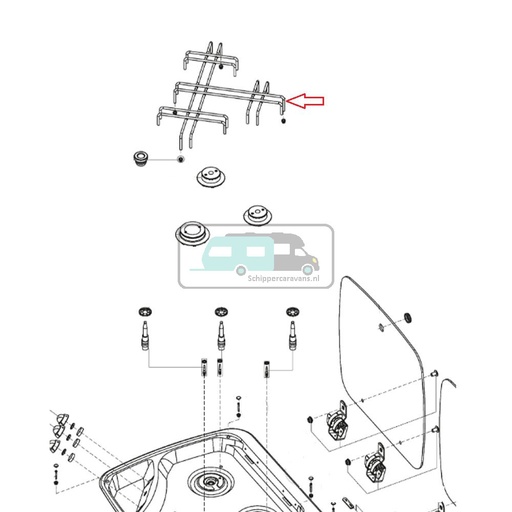 Schippercaravans.nl