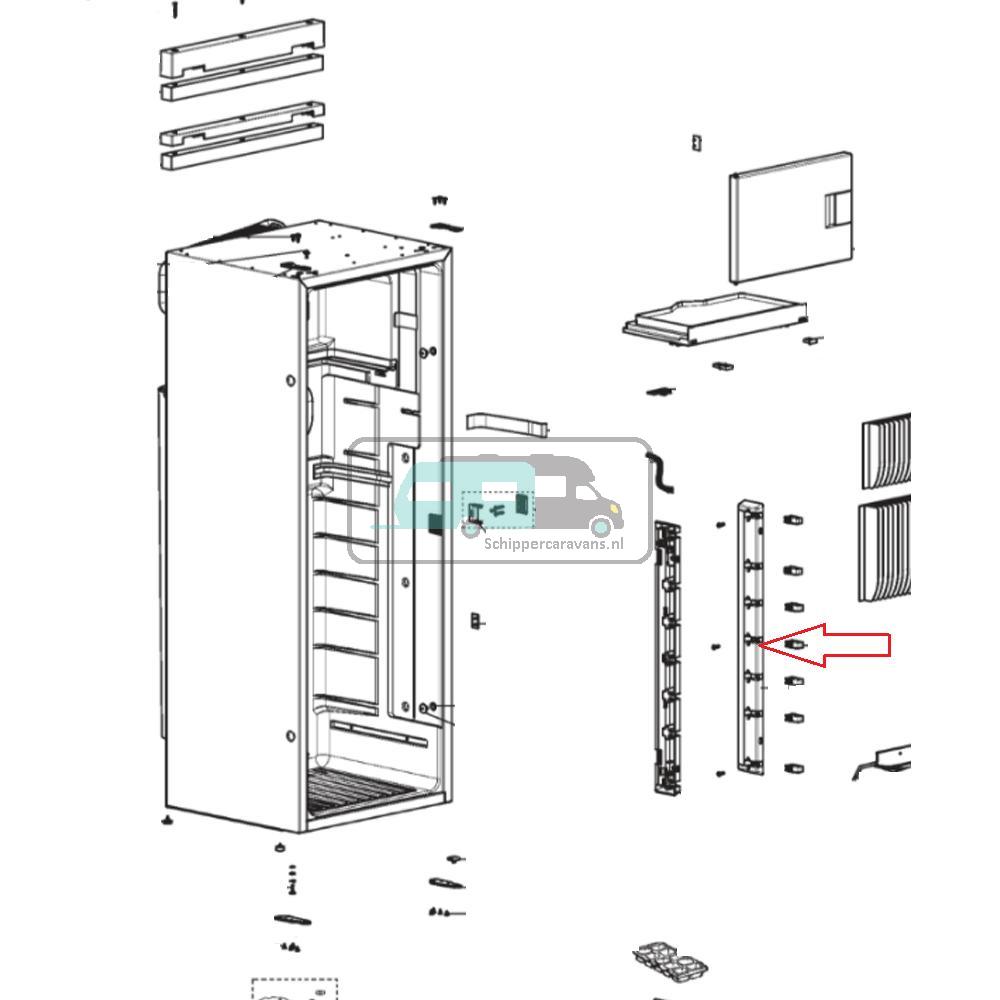 Schippercaravans.nl