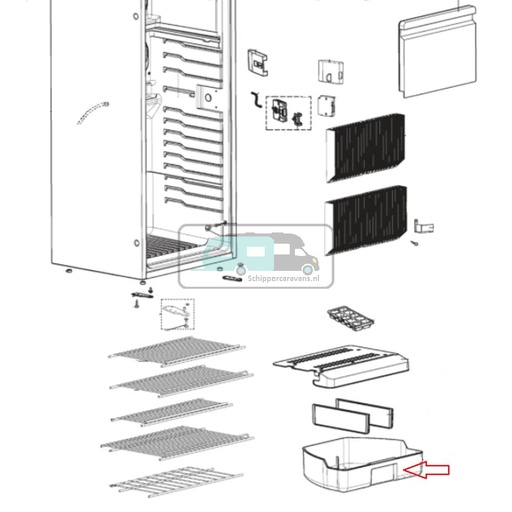 Schippercaravans.nl