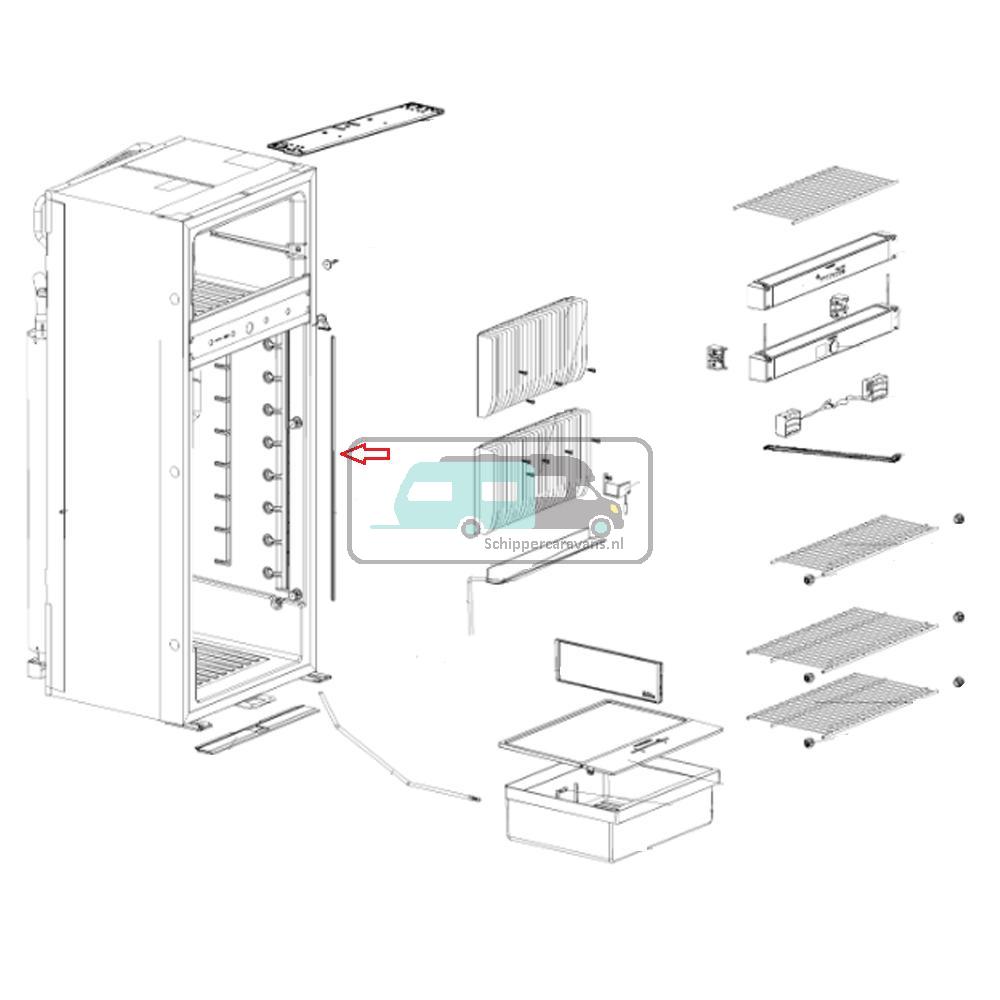 Schippercaravans.nl