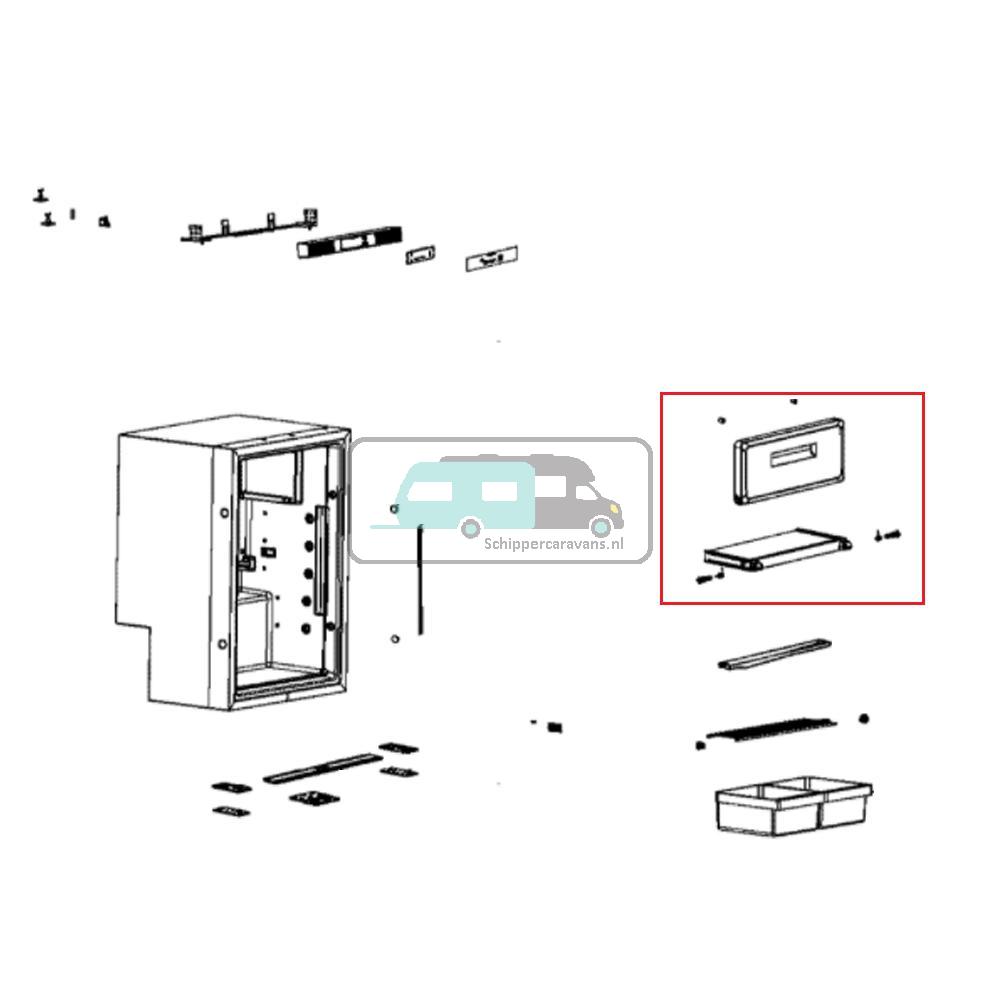 Schippercaravans.nl