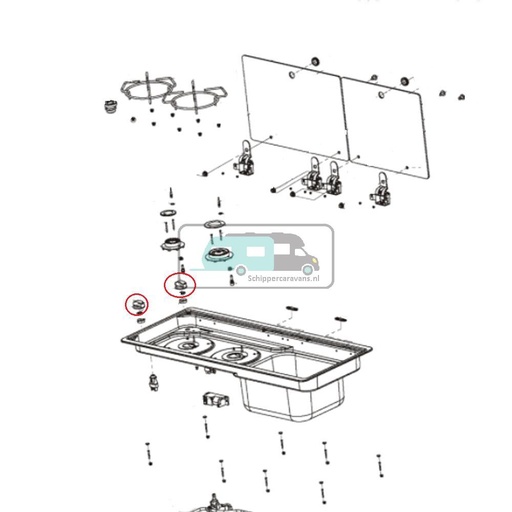 Schippercaravans.nl