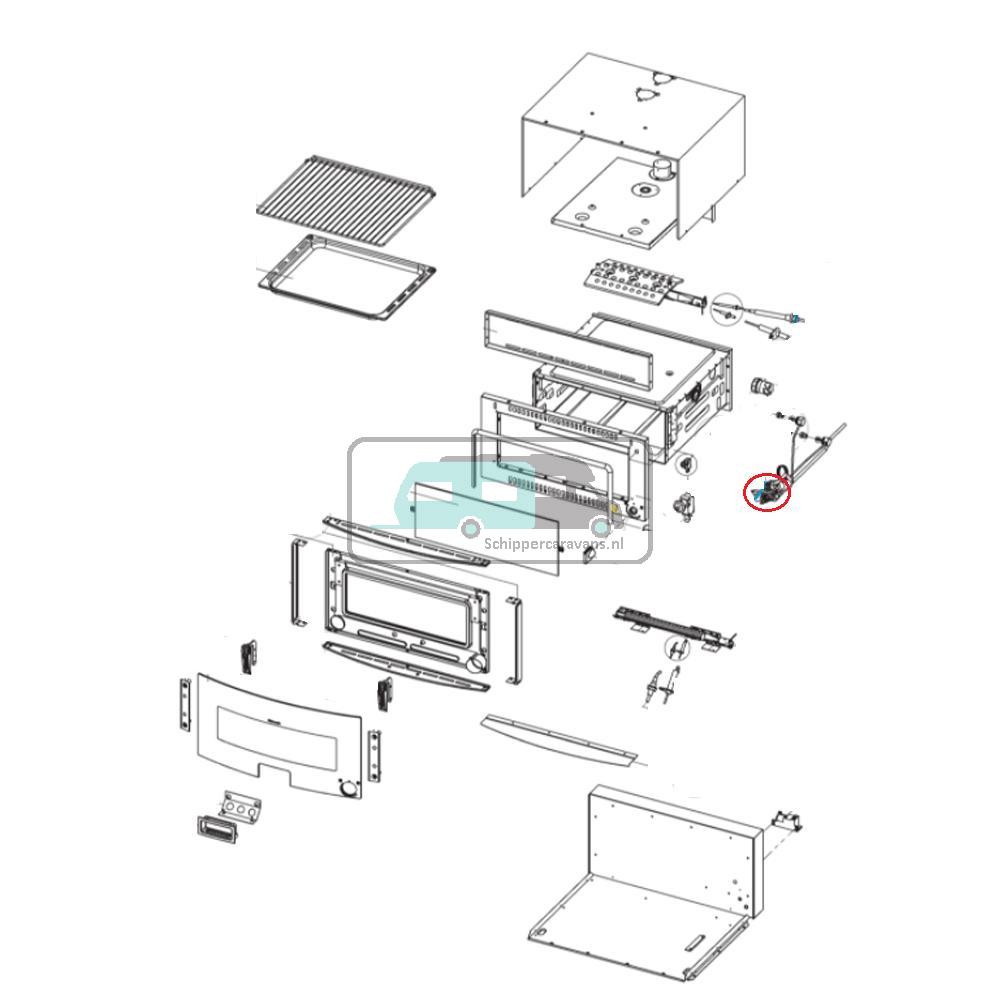 Schippercaravans.nl