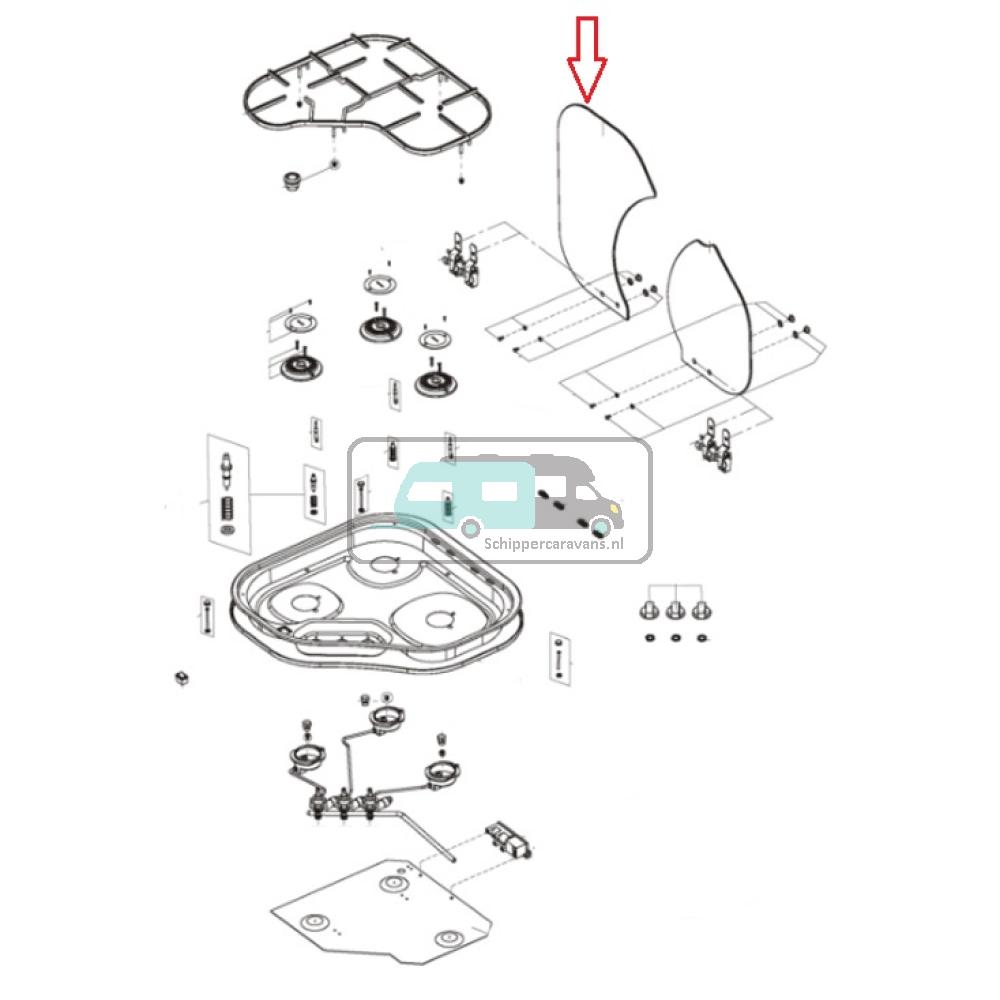 Schippercaravans.nl