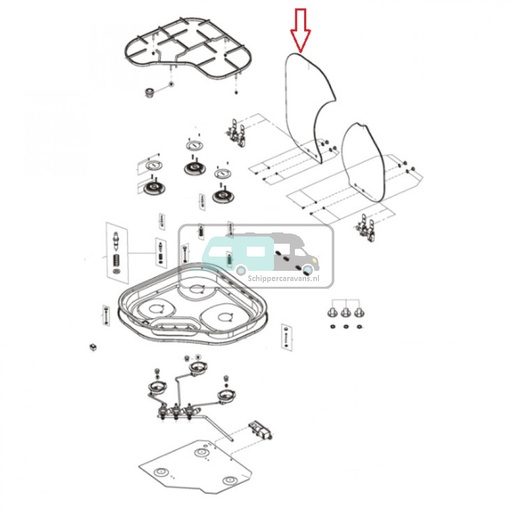 Schippercaravans.nl