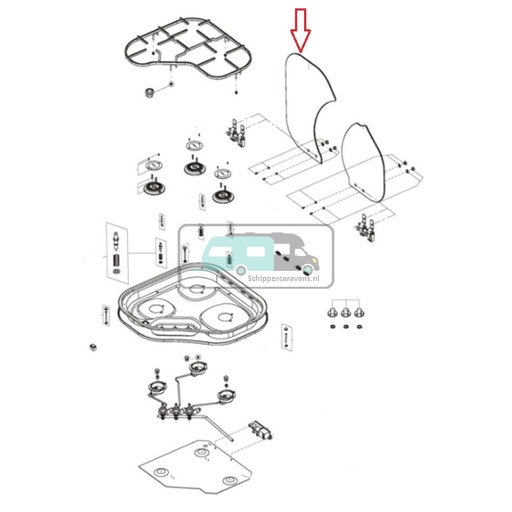 Schippercaravans.nl