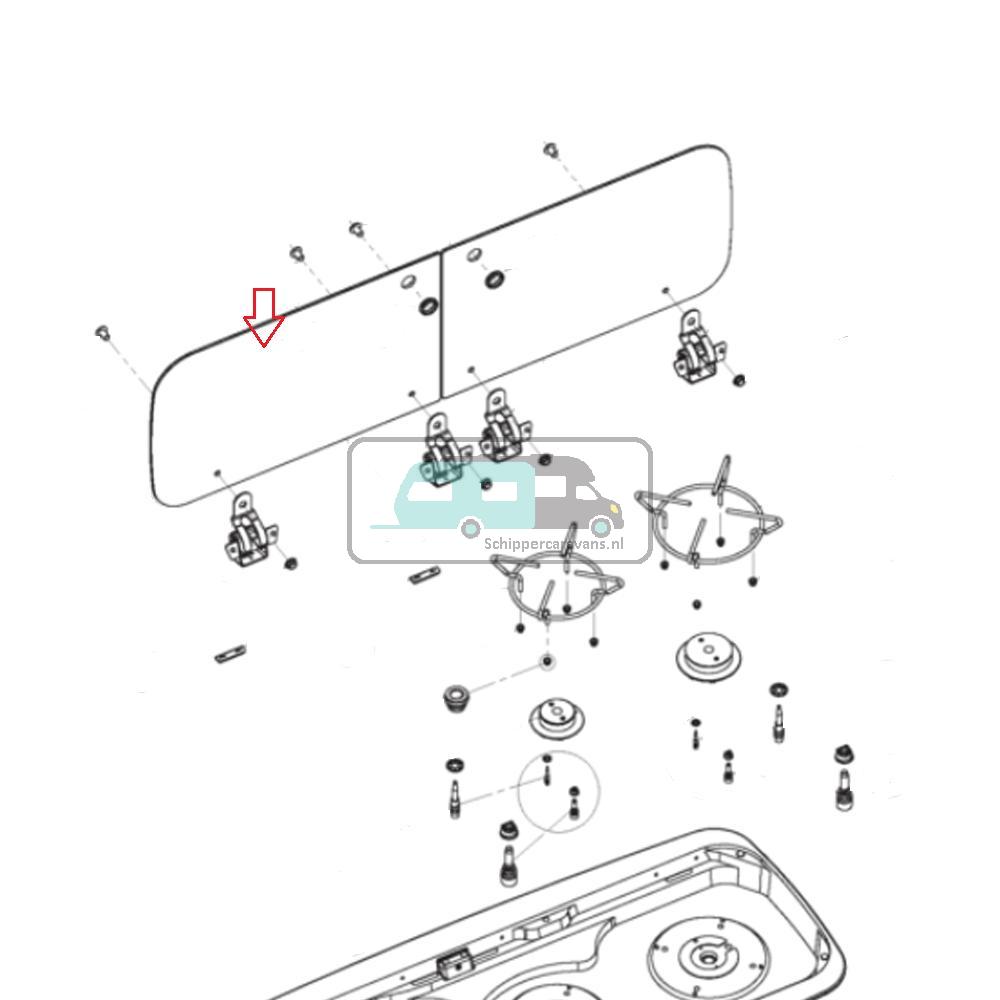 Schippercaravans.nl