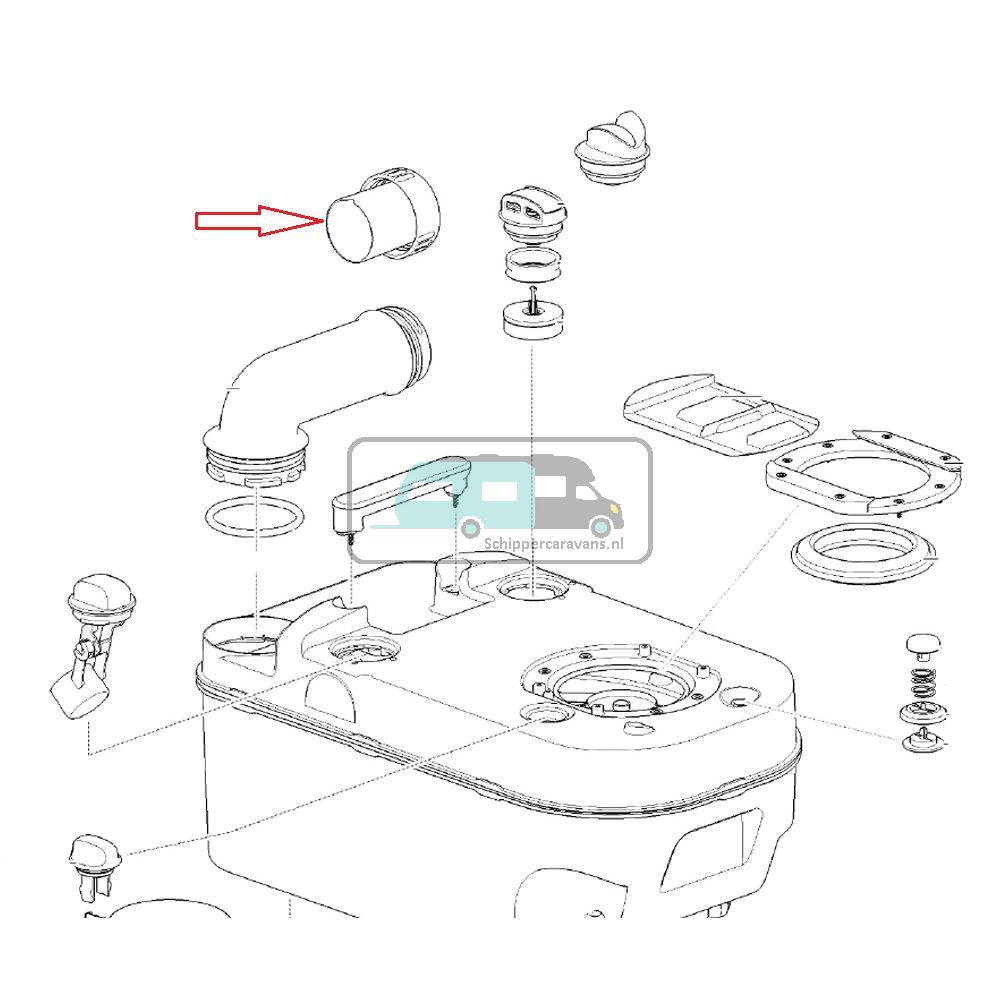 Schippercaravans.nl