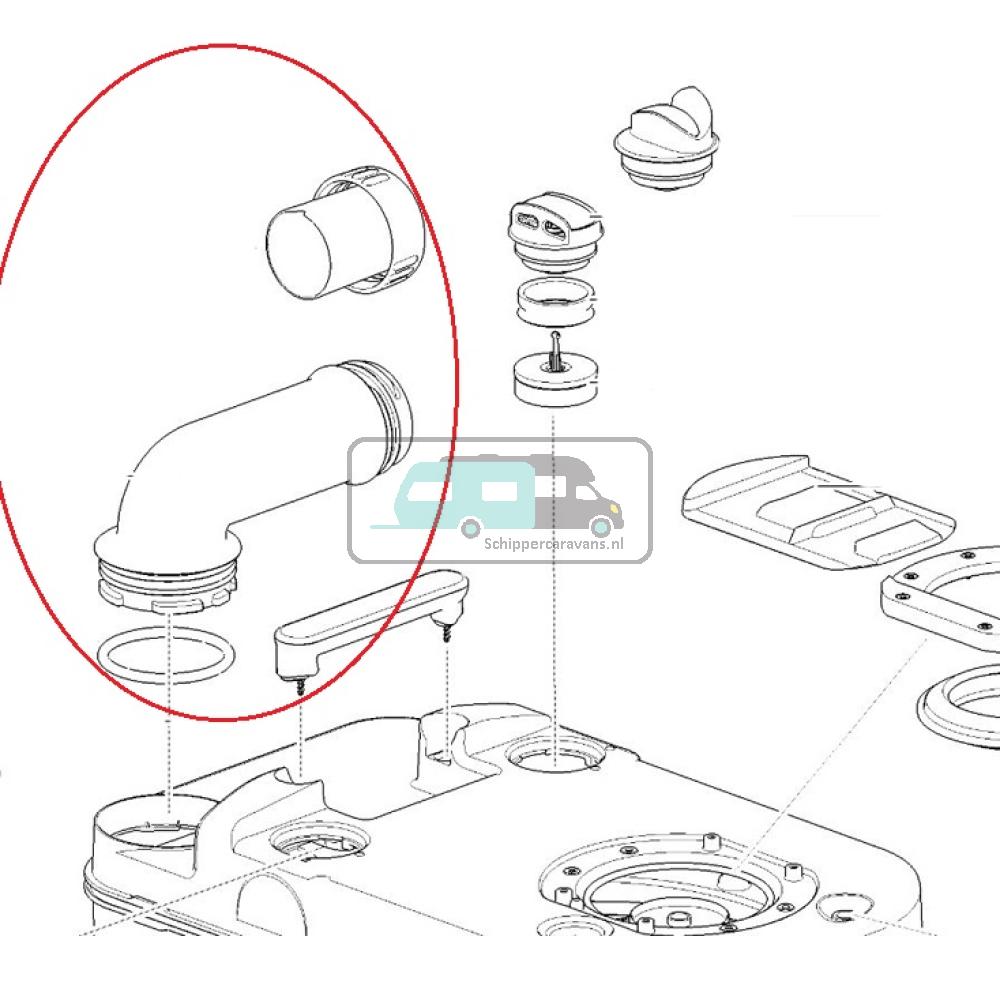 Schippercaravans.nl