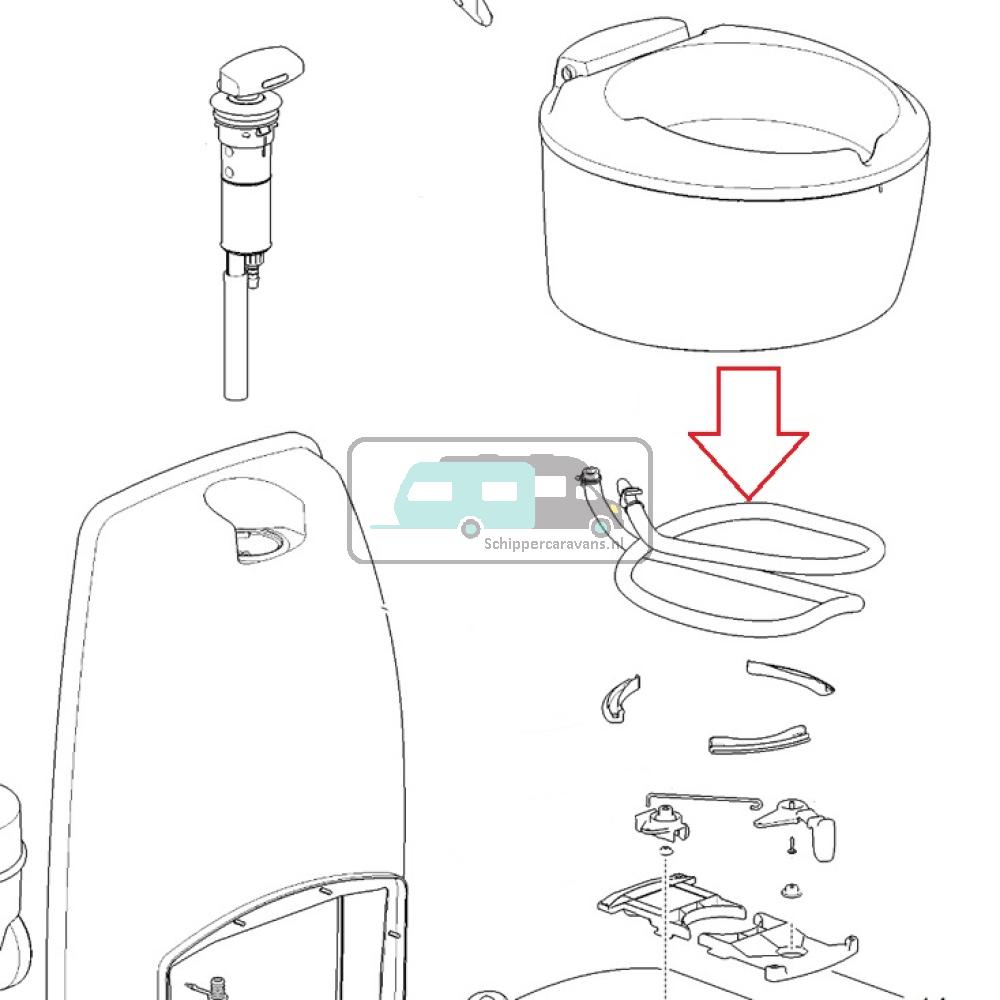 Schippercaravans.nl