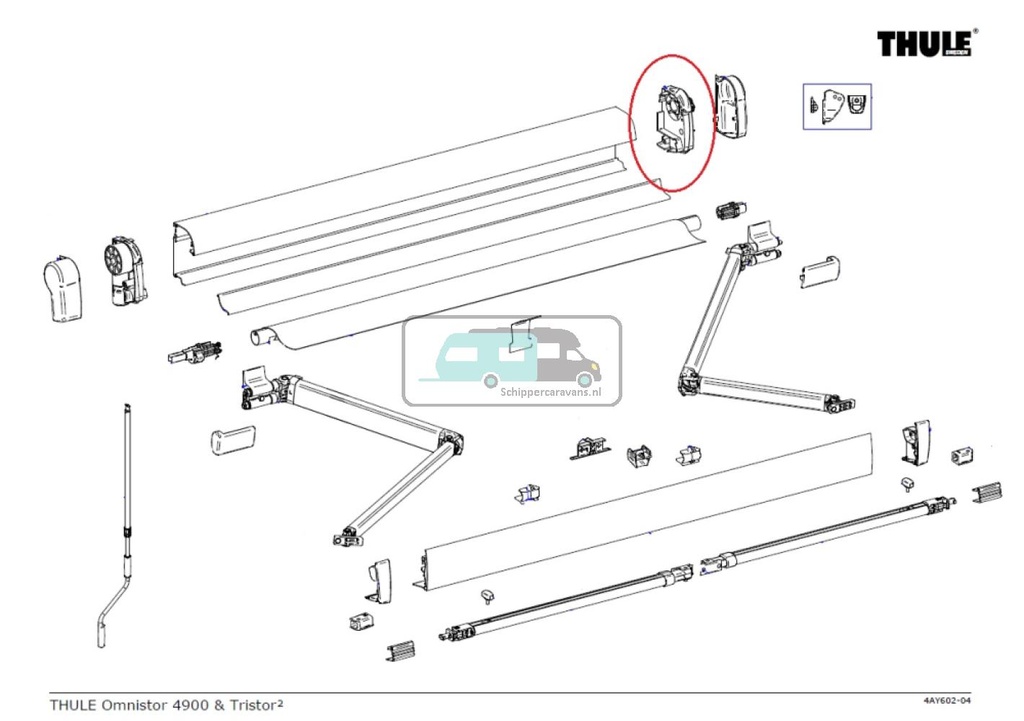 THULE®

Schippercaravans.nl

THULE Omnistor 4900 & Tristor²

4AY602-04