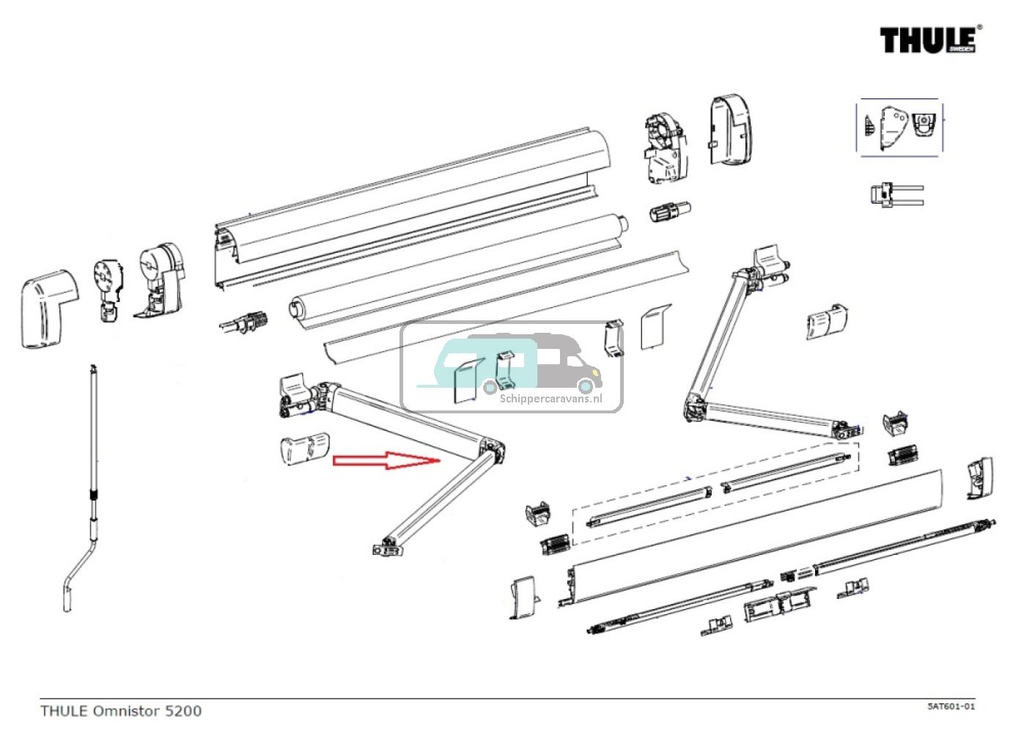 THULE SWEDEN

Schippercaravans.nl

THULE Omnistor 5200

5AT601-01