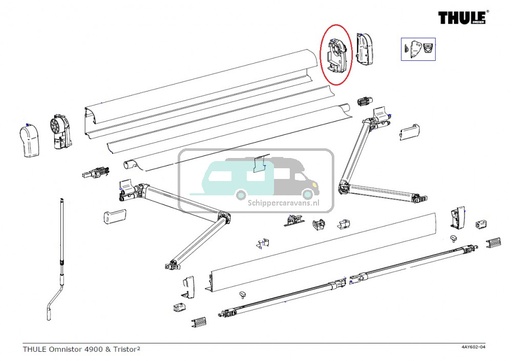 THULE

Schippercaravans.nl

THULE Omnistor 4900 & Tristor²

4AY602-04