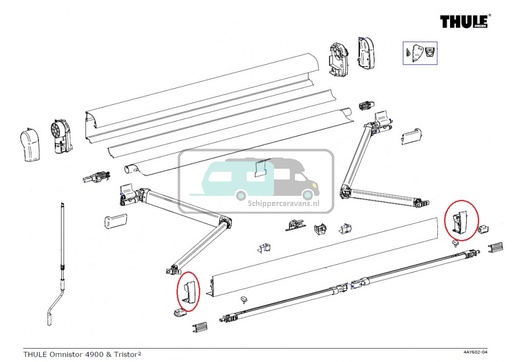 THULE

Schippercaravans.nl

THULE Omnistor 4900 & Tristor²

4AY602-04