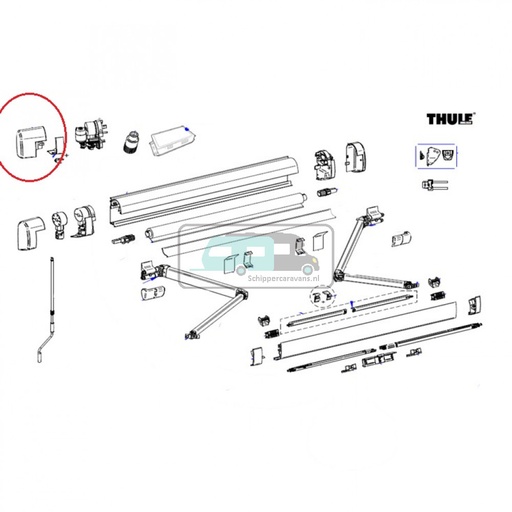 THULE

Schippercaravans.nl