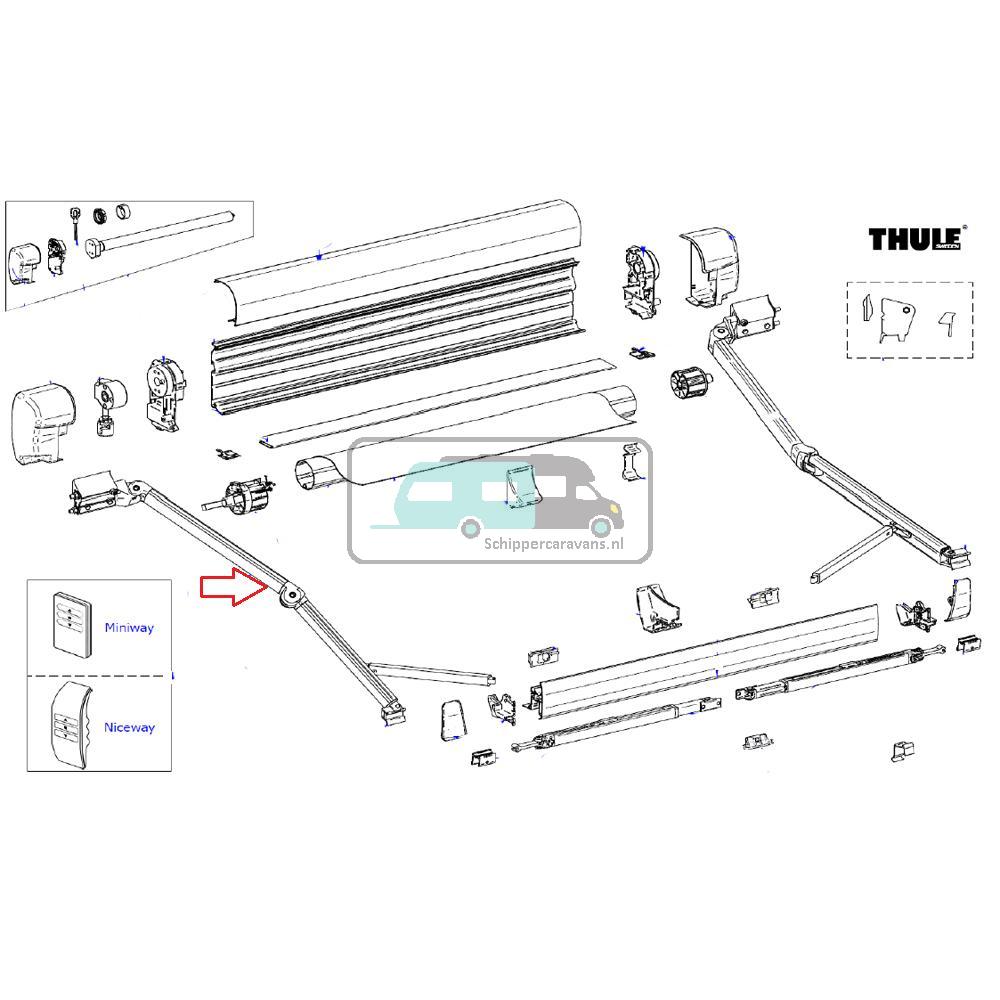 THULE

Schippercaravans.nl

Miniway

Niceway