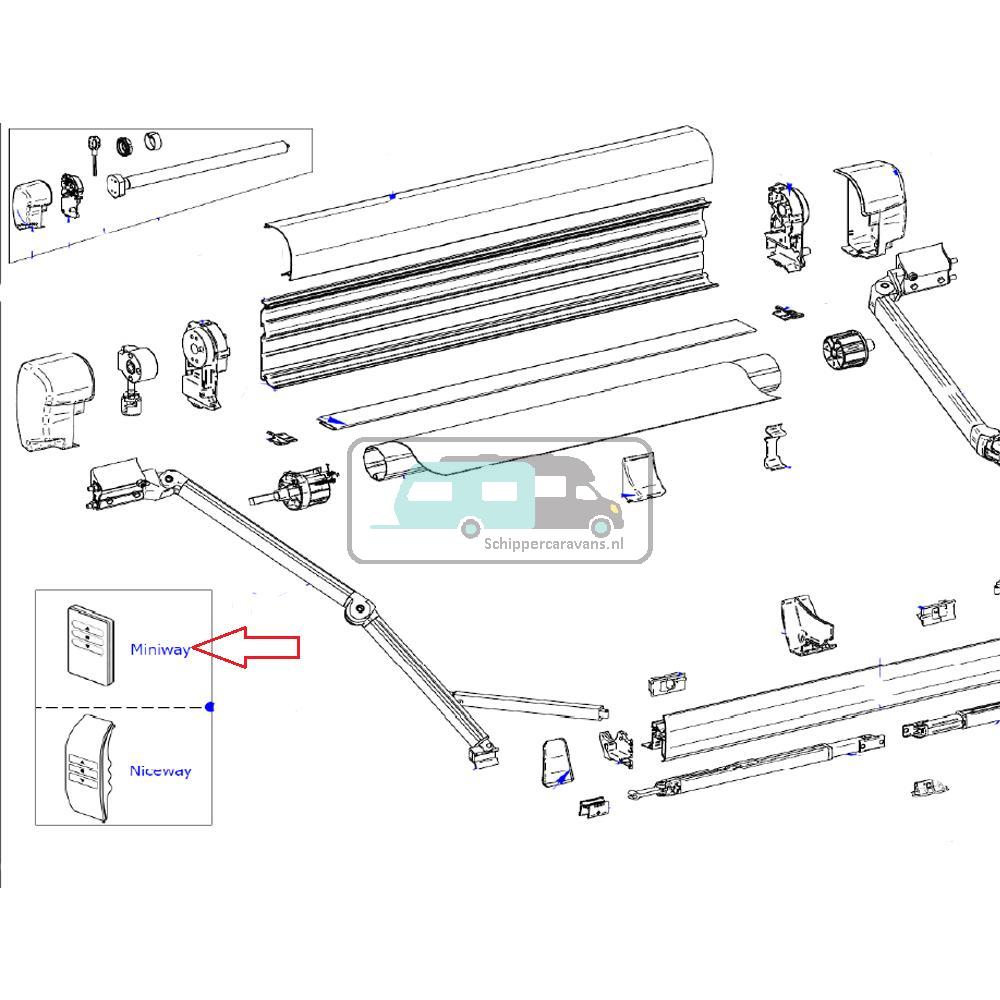 Schippercaravans.nl

Miniway

Niceway