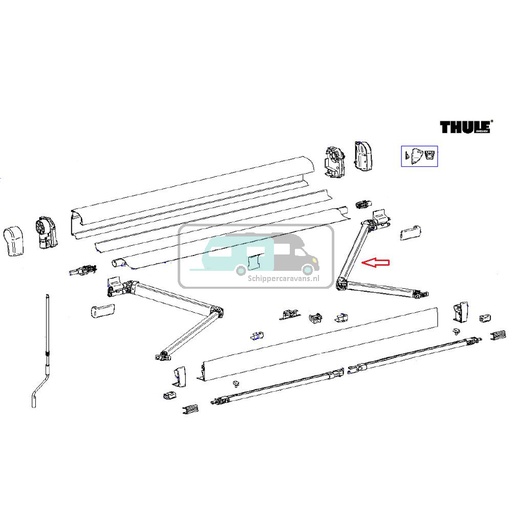 THULE

Schippercaravans.nl