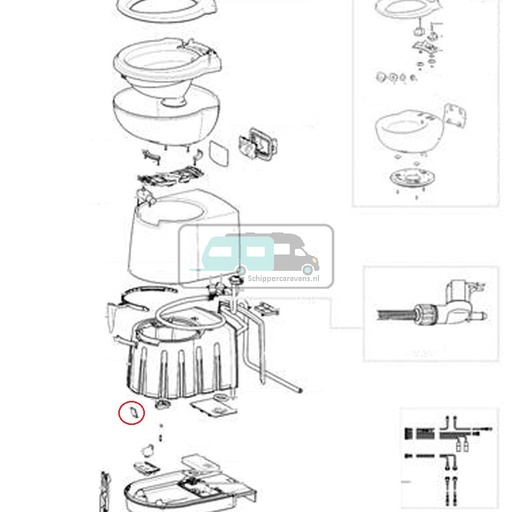 Schippercaravans.nl