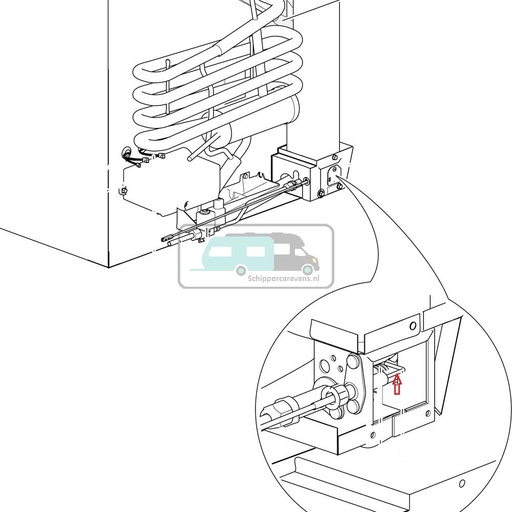 Schippercaravans.nl