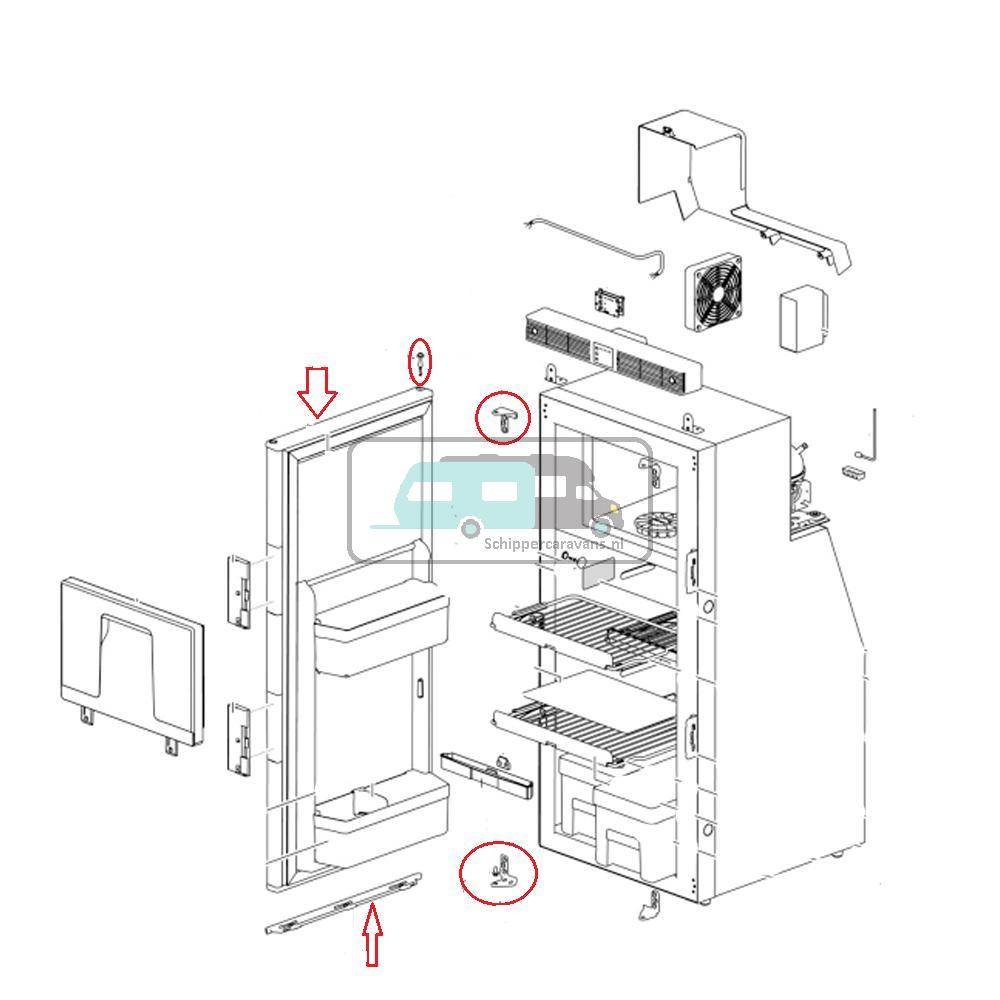 Schippercaravans.nl