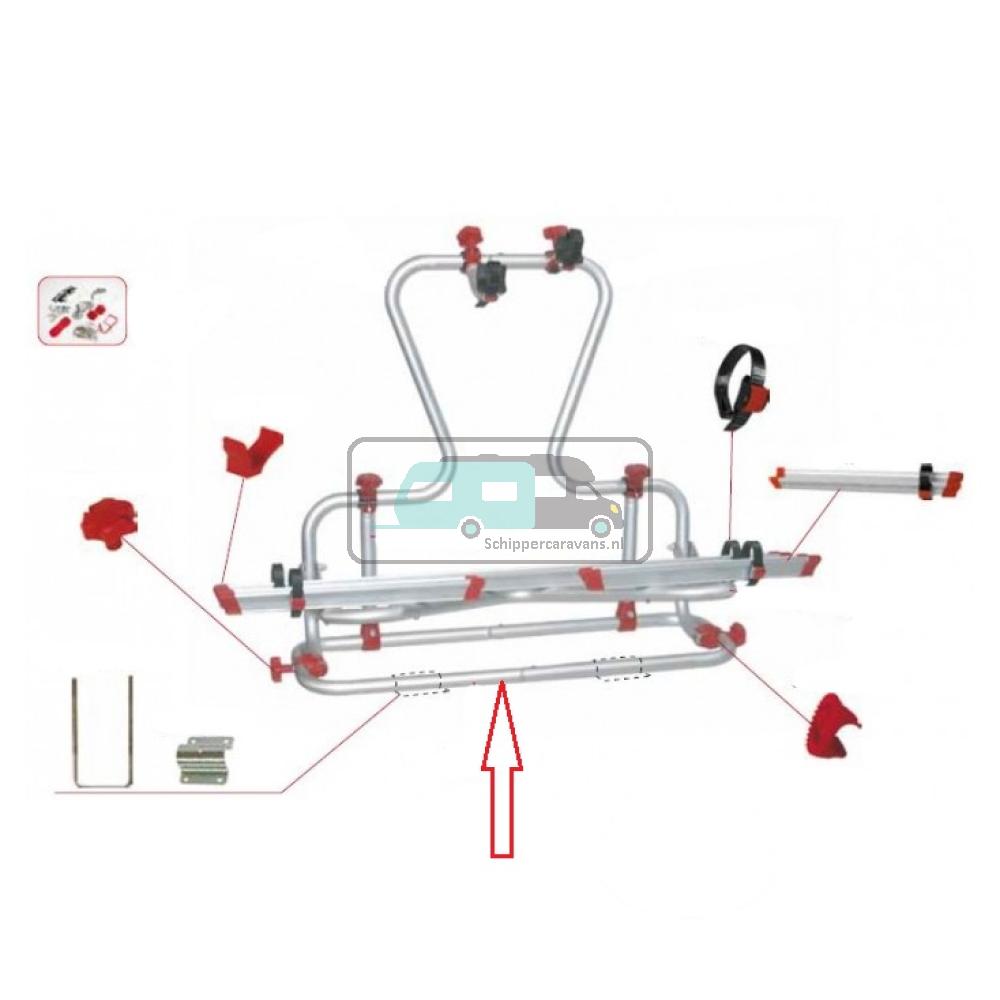 Schippercaravans.nl