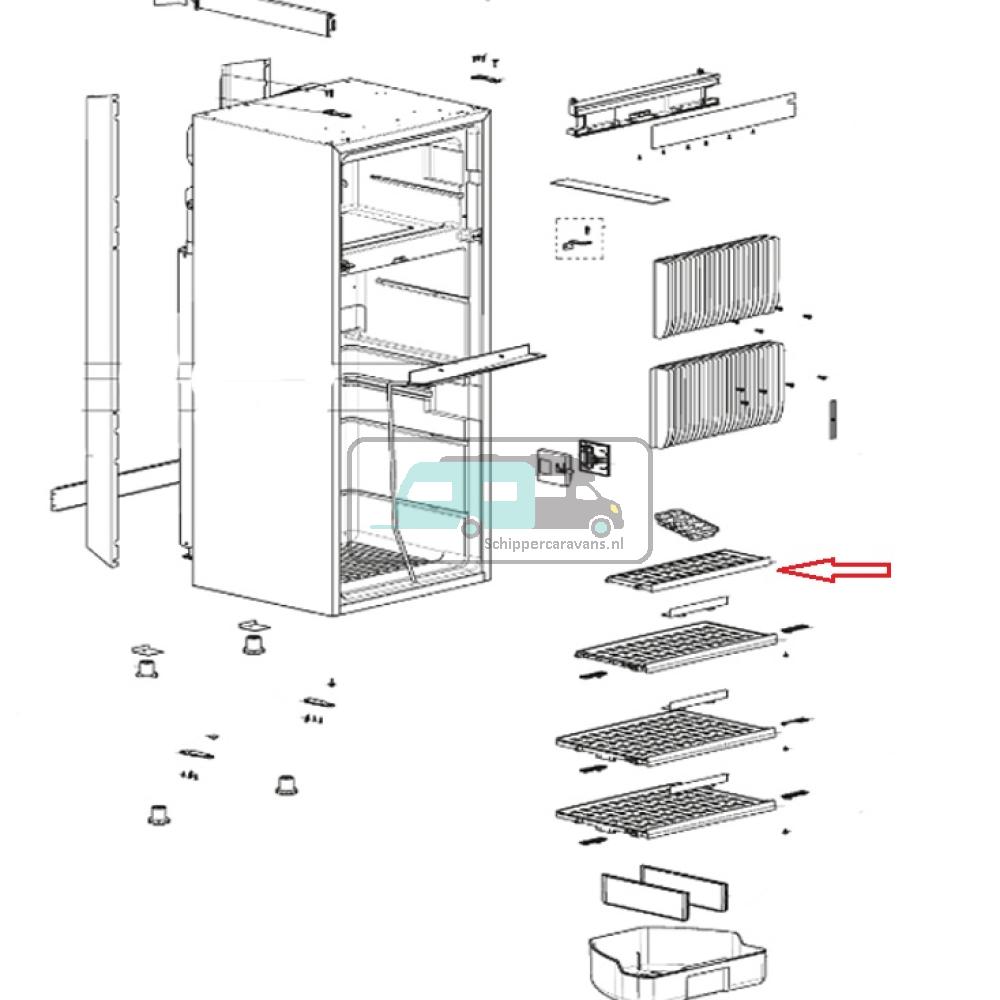 Schippercaravans.nl