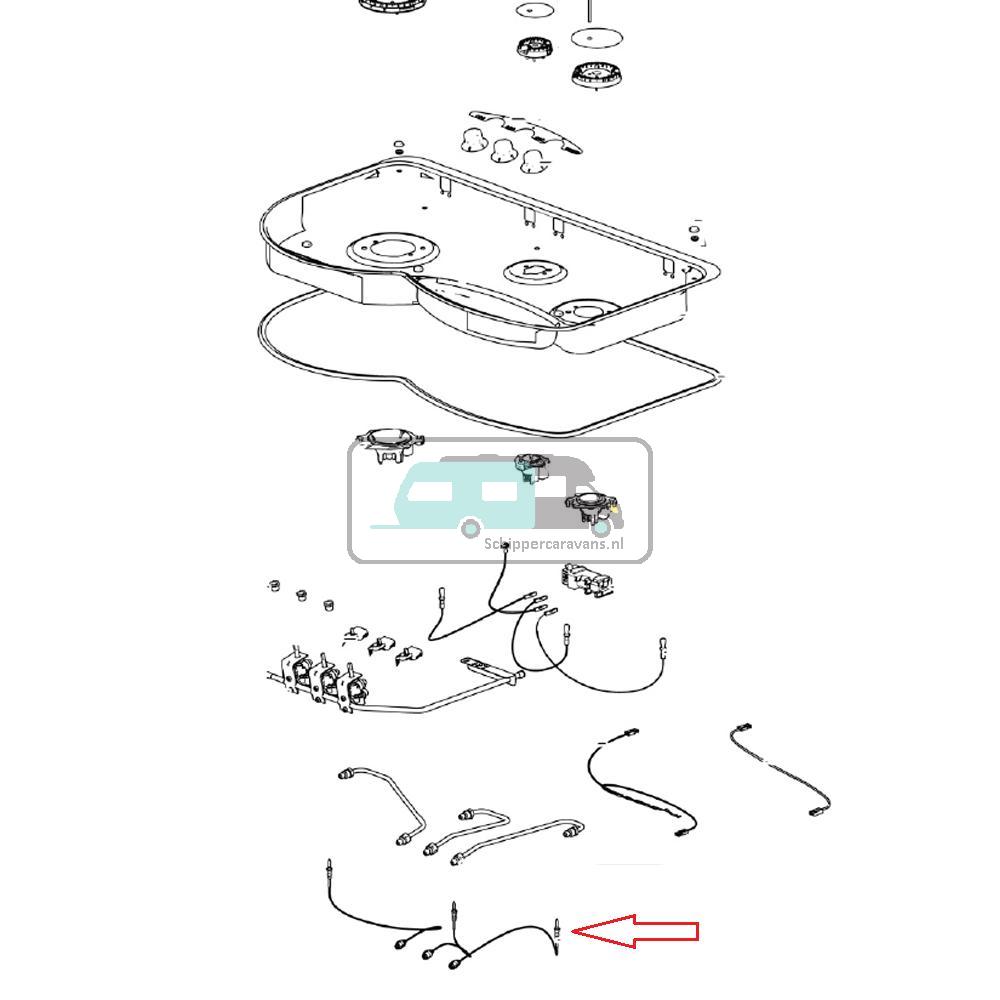 Schippercaravans.nl