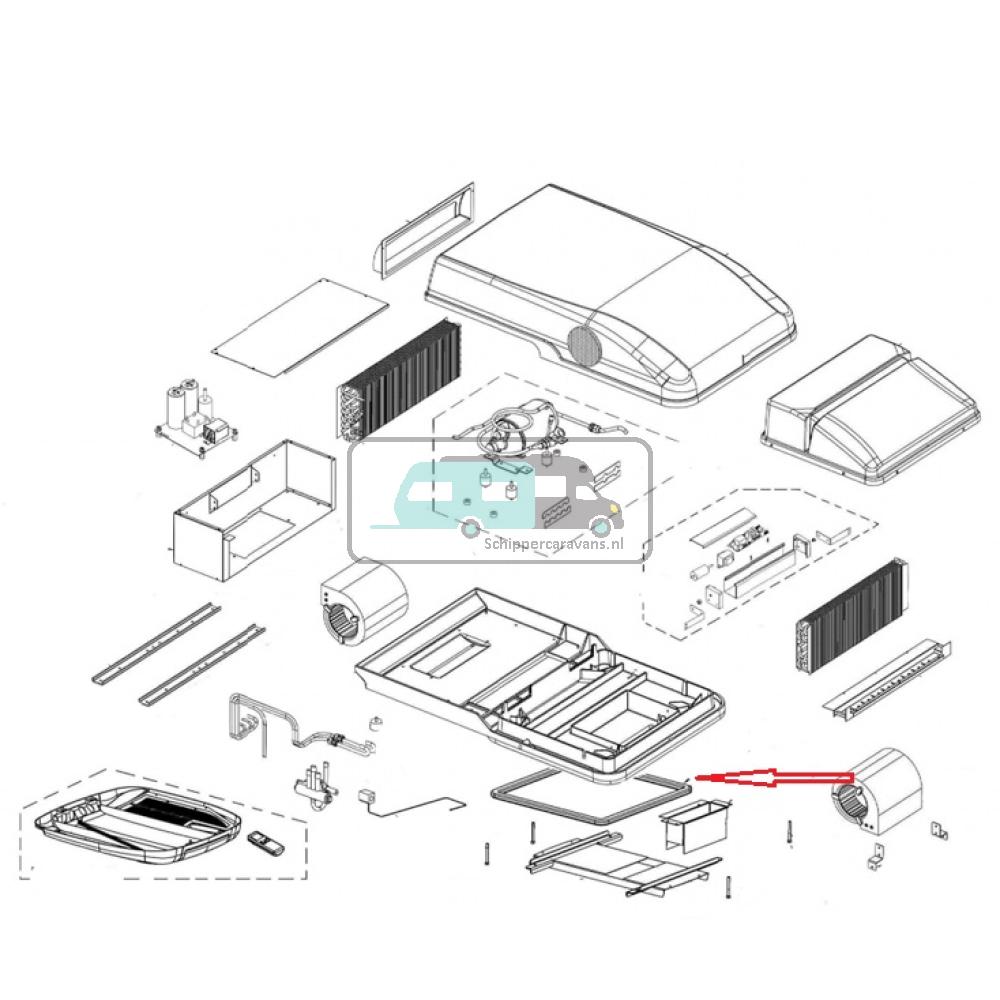 Schippercaravans.nl