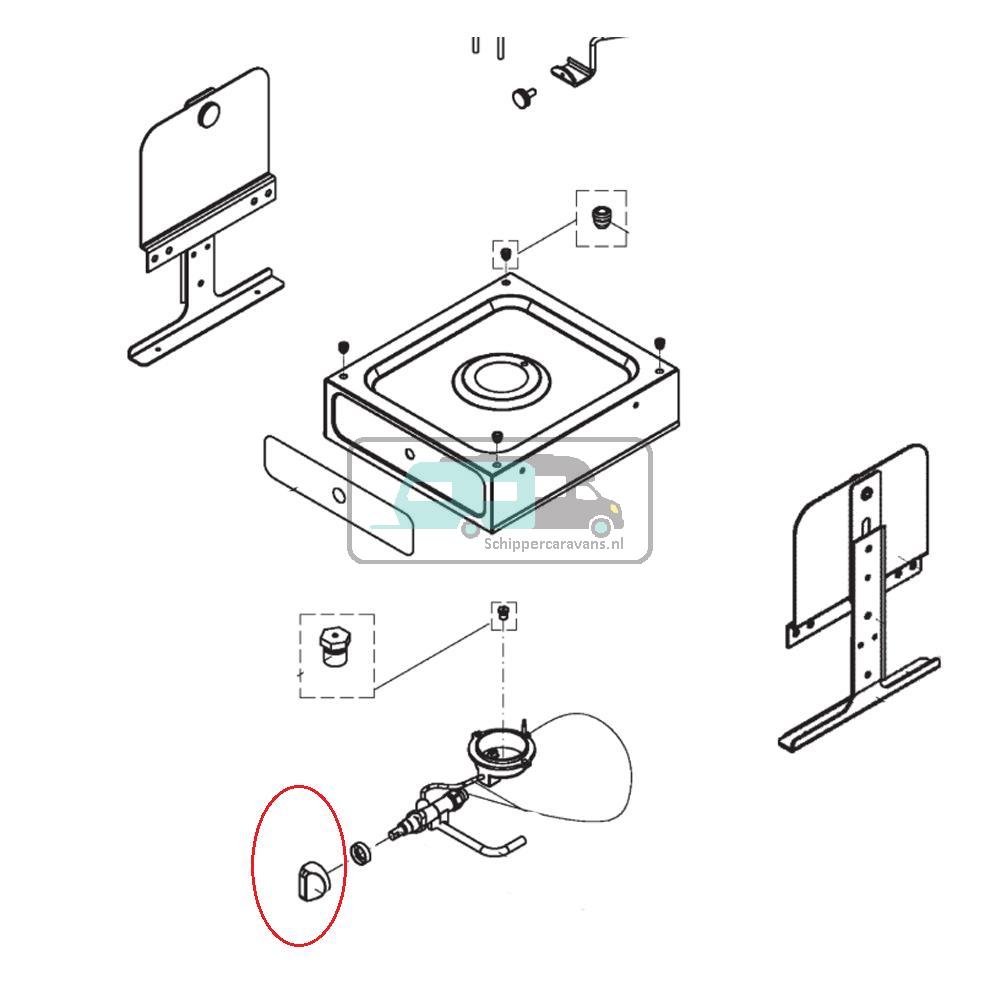 Schippercaravans.nl